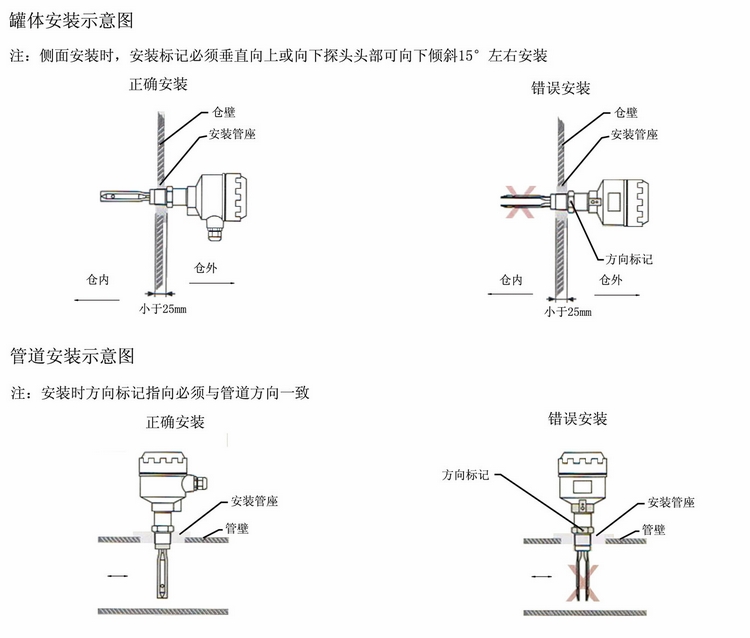 罐体安装示意图

注：侧面安装时，安装标记必须垂直向上或向下探头头部可向下倾斜15° 左右安装

正确安装

仓壁

安装管座

仓内

仓外

小于25mm

错误安装

仓壁

安装管座

方向标记

仓内

仓外

小于25mm

管道安装示意图

注：安装时方向标记指向必须与管道方向一致

正确安装

安装管座

管壁

错误安装

方向标记

安装管座

管壁